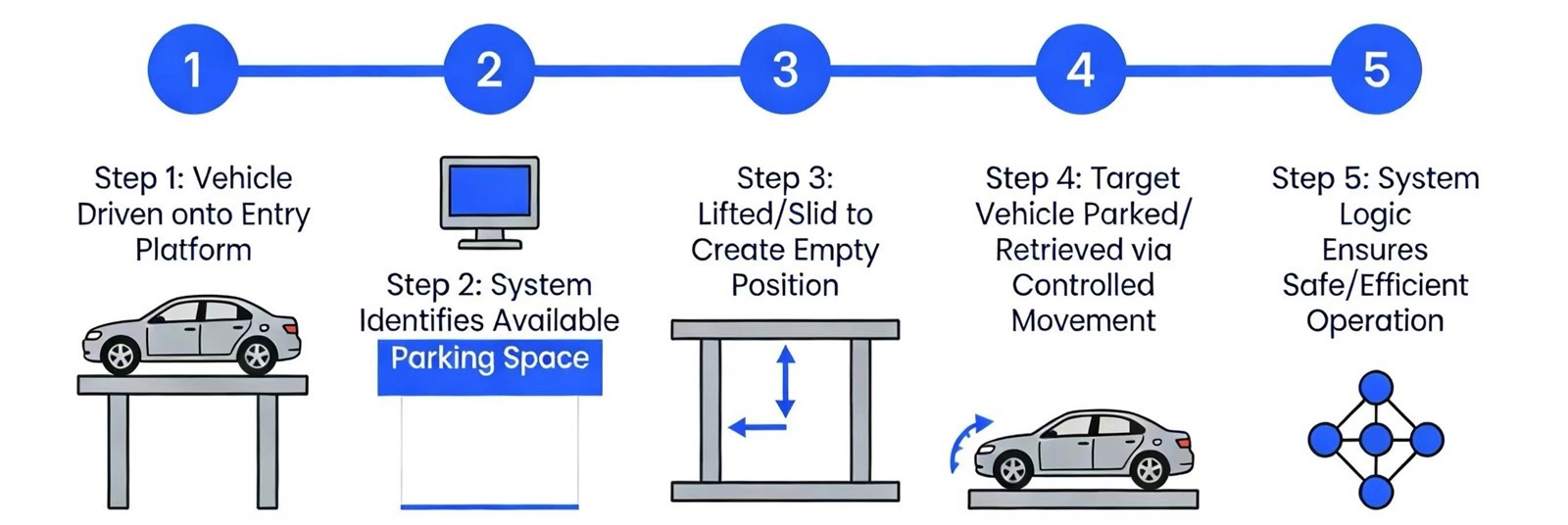 1
2
3
4
5

Step 1: Vehicle Driven onto Entry Platform

Step 2: System Identifies Available Parking Space

Step 3: Lifted/Slid to Create Empty Position

Step 4: Target Vehicle Parked/ Retrieved via Controlled Movement

Step 5: System Logic Ensures Safe/Efficient Operation